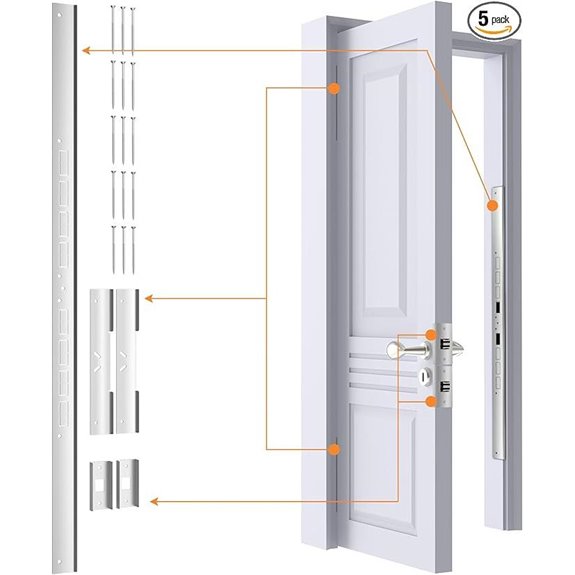 5 pack